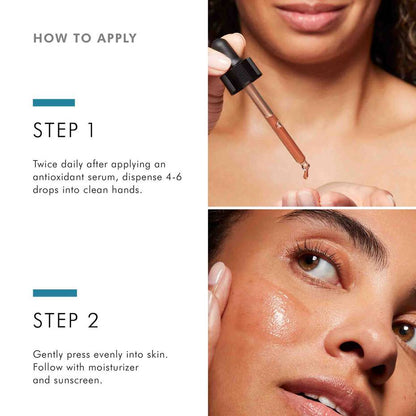 HOW TO APPLY

STEP 1

Twice daily after applying an antioxidant serum, dispense 4-6 drops into clean hands.

STEP 2

Gently press evenly into skin. Follow with moisturizer and sunscreen.